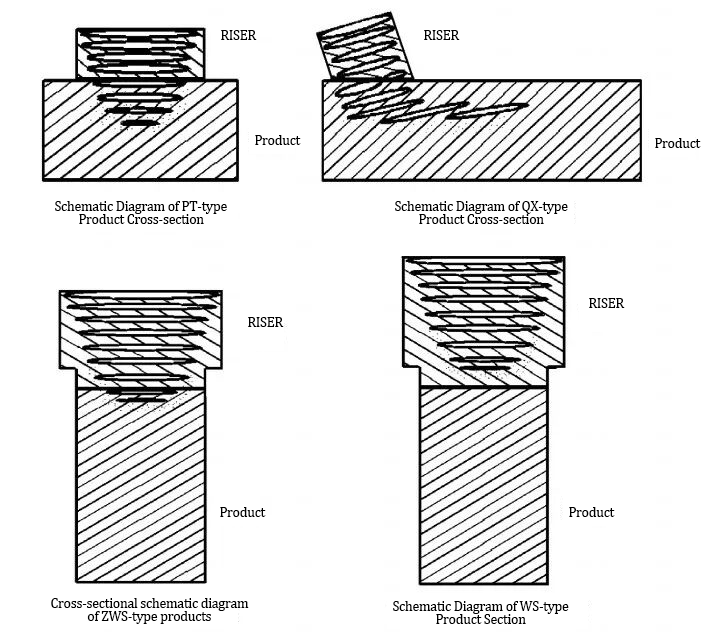 RISER

Product

Schematic Diagram of PT-type Product Cross-section

RISER

Product

Schematic Diagram of QX-type Product Cross-section

RISER

Product

Cross-sectional schematic diagram of ZWS-type products

RISER

Product

Schematic Diagram of WS-type Product Section